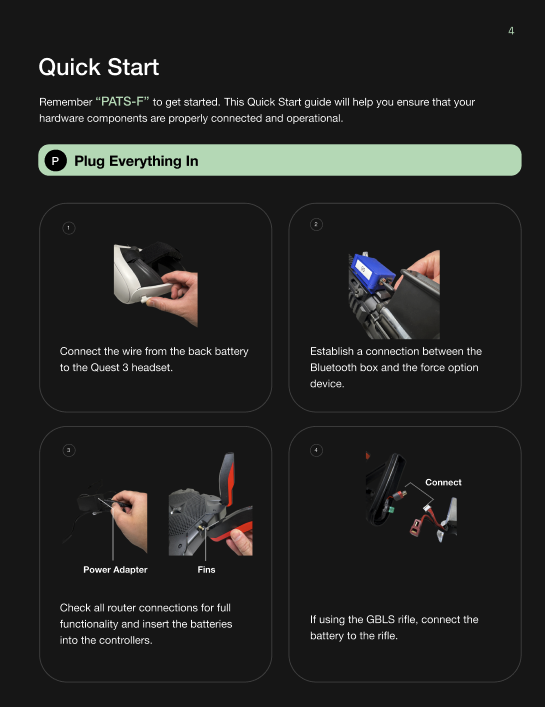 4

Quick Start

Remember "PATS-F" to get started. This Quick Start guide will help you ensure that your hardware components are properly connected and operational.

P Plug Everything In

1

Connect the wire from the back battery to the Quest 3 headset.

2

Establish a connection between the Bluetooth box and the force option device.

3

Power Adapter

Fins

Check all router connections for full functionality and insert the batteries into the controllers.

4

Connect

If using the GBLS rifle, connect the battery to the rifle.